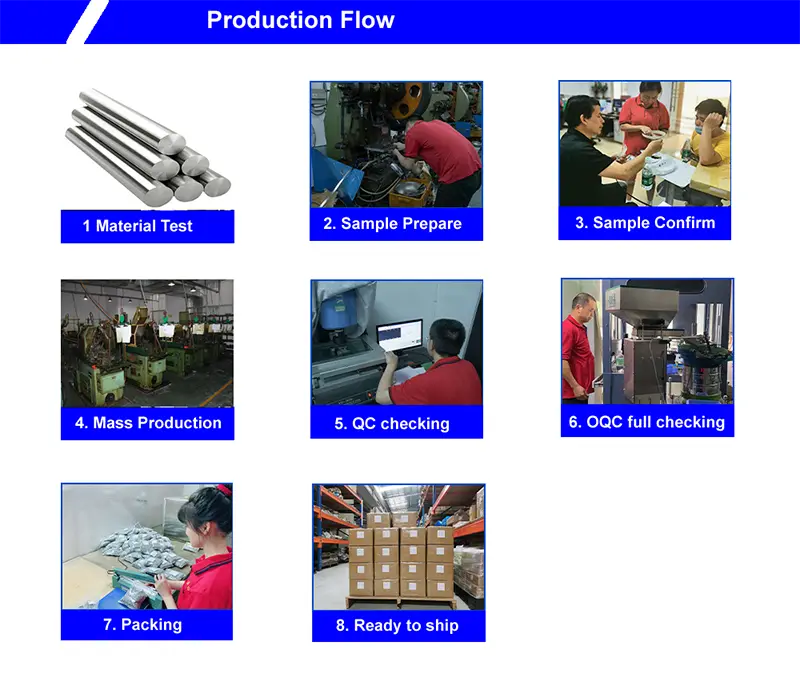 Production Flow

1 Material Test

2. Sample Prepare

3. Sample Confirm

4. Mass Production

5. QC checking

6. OQC full checking

7. Packing

8. Ready to ship